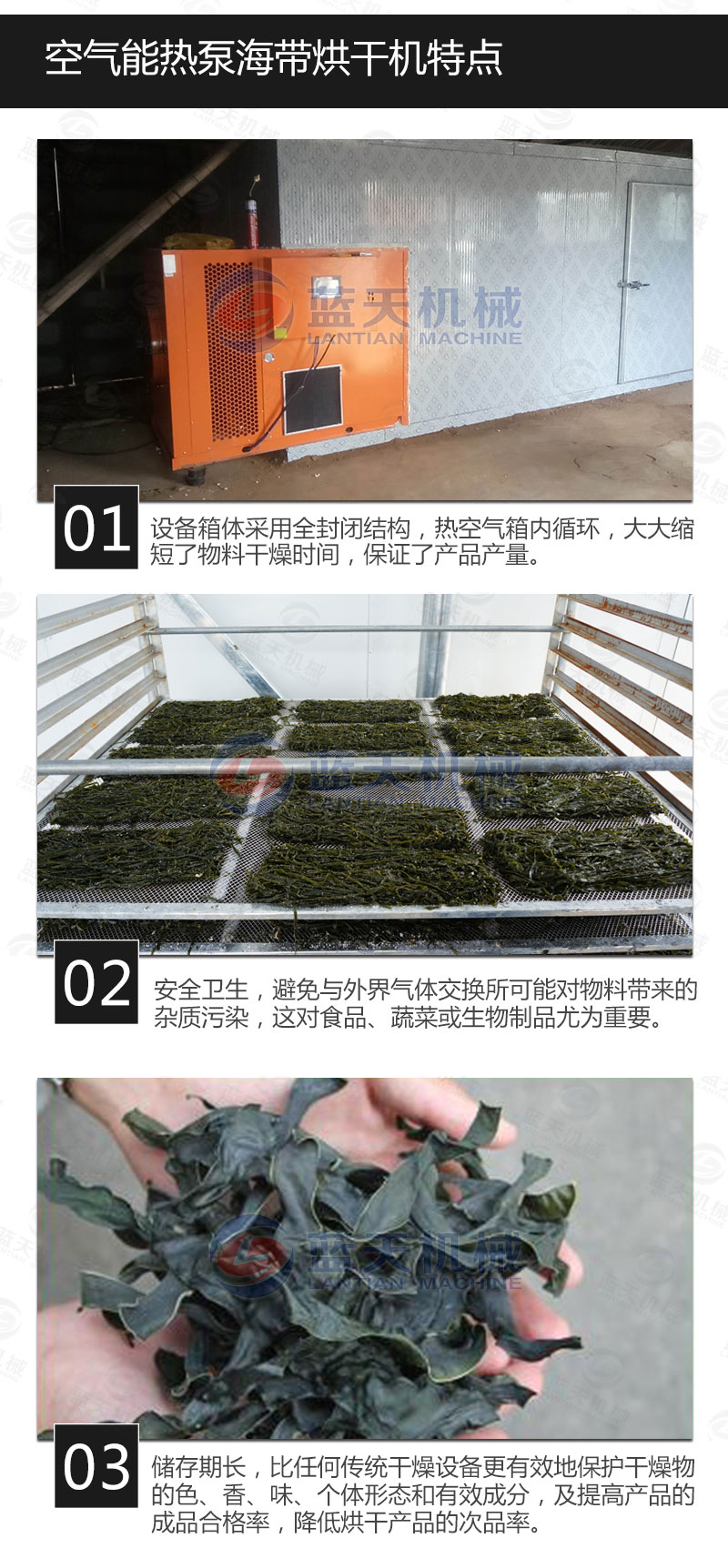 空气能热泵海带烘干机特点

蓝天机械
LANTIAN MACHINE

01

设备箱体采用全封闭结构，热空气箱内循环，大大缩短了物料干燥时间，保证了产品产量。

蓝天机械
LANTIAN MACHINE

02

安全卫生，避免与外界气体交换所可能对物料带来的杂质污染，这对食品、蔬菜或生物制品尤为重要。

蓝天机械
LANTIAN MACHINE

03

储存期长，比任何传统干燥设备更有效地保护干燥物的色、香、味、个体形态和有效成分，及提高产品的成品合格率，降低烘干产品的次品率。